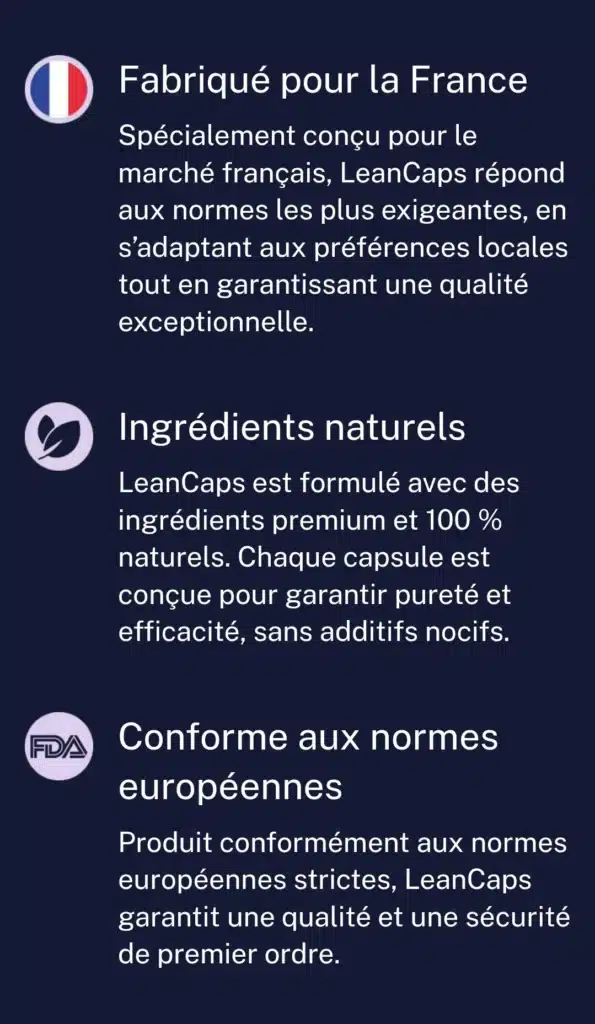 Fabriqué pour la France

Spécialement conçu pour le marché français, LeanCaps répond aux normes les plus exigeantes, en s'adaptant aux préférences locales tout en garantissant une qualité exceptionnelle.

Ingrédients naturels

LeanCaps est formulé avec des ingrédients premium et 100 % naturels. Chaque capsule est conçue pour garantir pureté et efficacité, sans additifs nocifs.

FDA

Conforme aux normes européennes

Produit conformément aux normes européennes strictes, LeanCaps garantit une qualité et une sécurité de premier ordre.